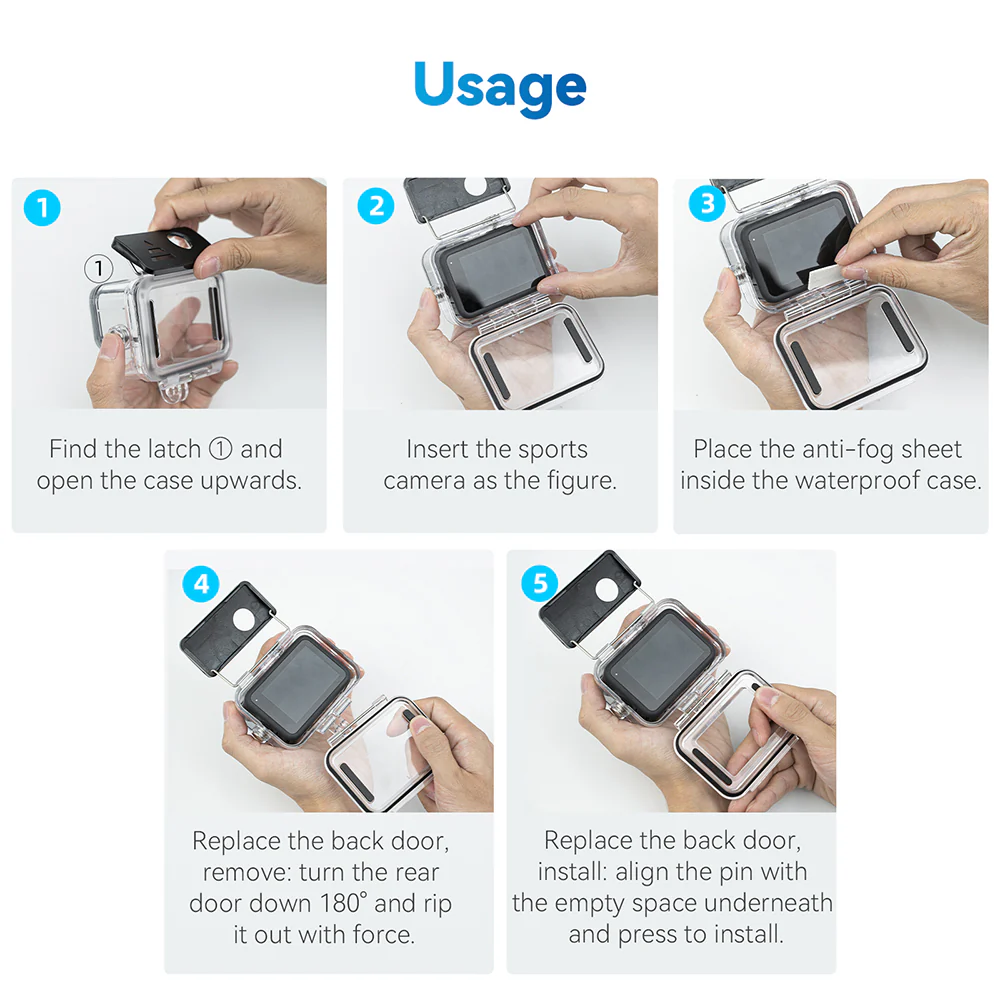 Usage

1

①

Find the latch ① and open the case upwards.

2

Insert the sports camera as the figure.

3

Place the anti-fog sheet inside the waterproof case.

4

Replace the back door, remove: turn the rear door down 180° and rip it out with force.

5

Replace the back door, install: align the pin with the empty space underneath and press to install.