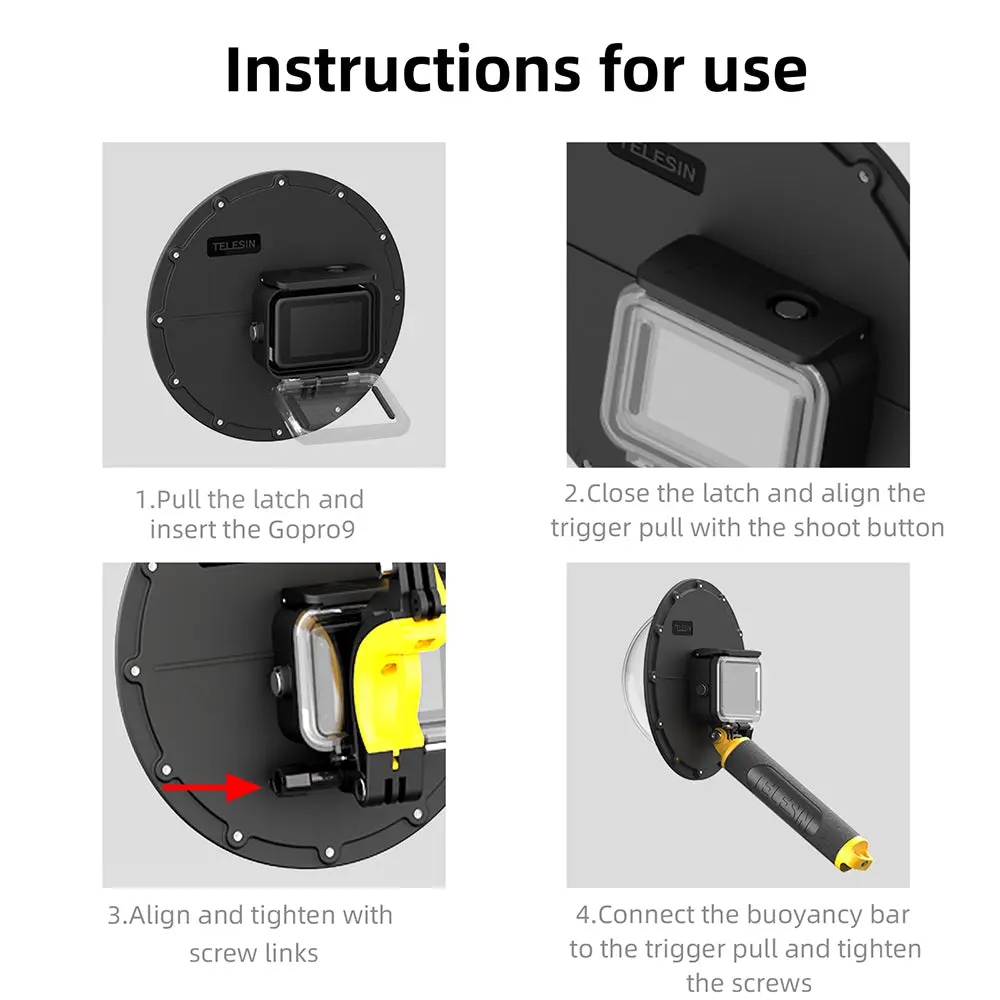 Instructions for use

TELESIN

1.Pull the latch and insert the Gopro9

TELESIN

2.Close the latch and align the trigger pull with the shoot button

3.Align and tighten with screw links

TELESIN

4.Connect the buoyancy bar to the trigger pull and tighten the screws