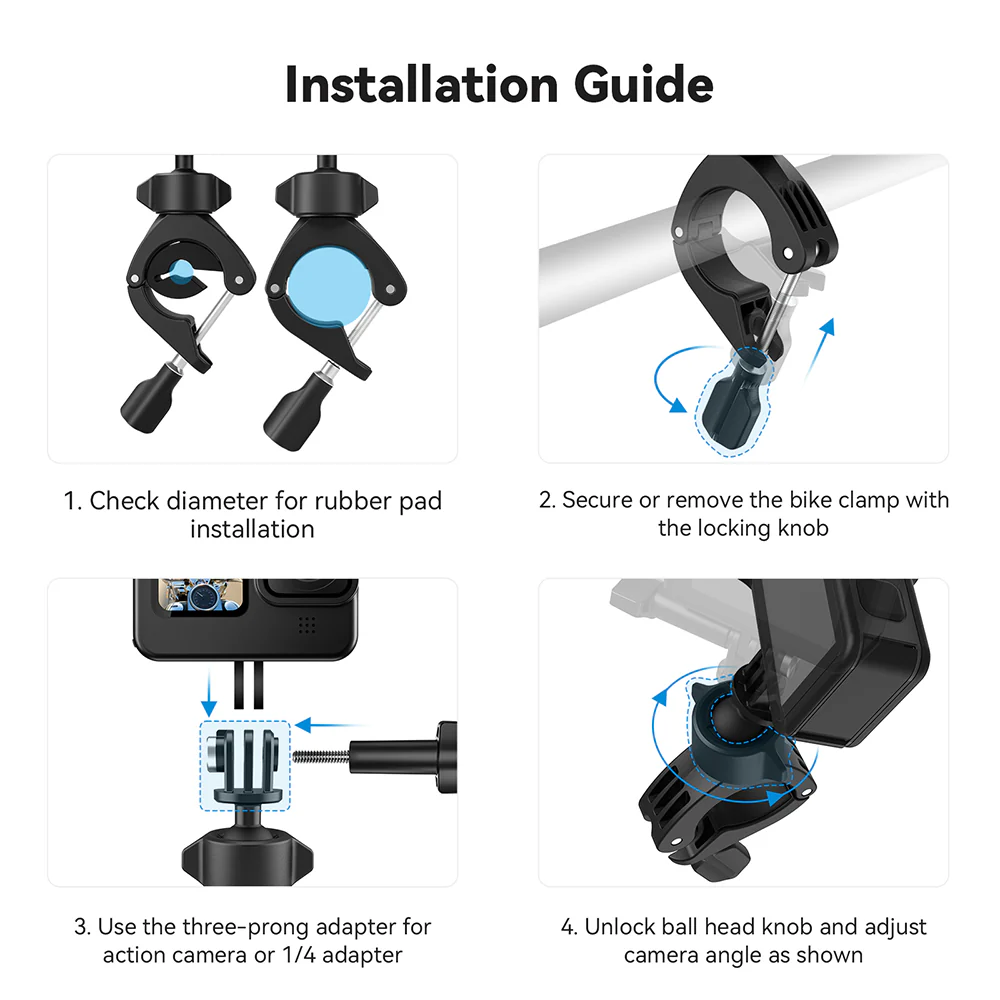 Installation Guide

1. Check diameter for rubber pad installation

2. Secure or remove the bike clamp with the locking knob

3. Use the three-prong adapter for action camera or 1/4 adapter

4. Unlock ball head knob and adjust camera angle as shown