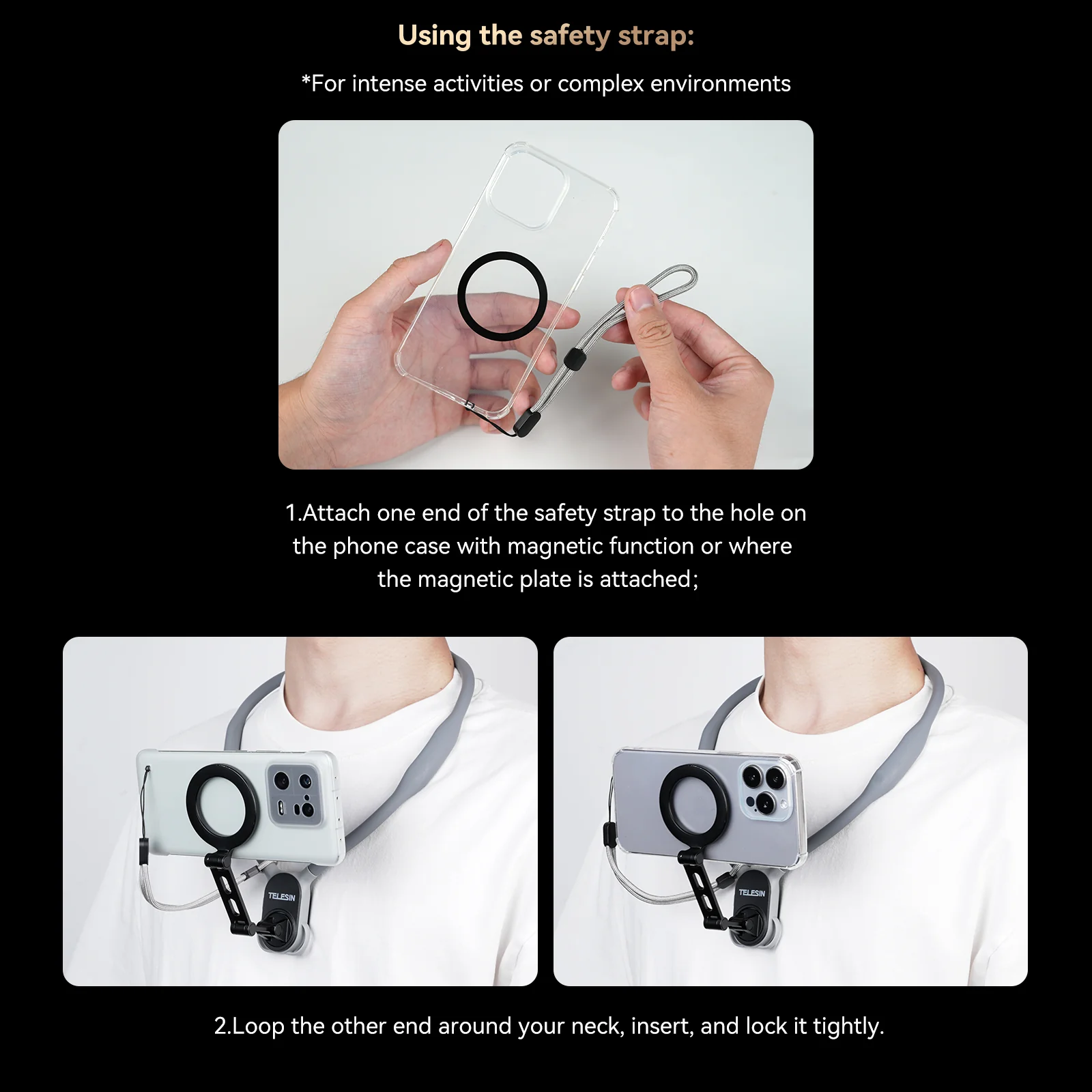 Using the safety strap:

*For intense activities or complex environments

1.Attach one end of the safety strap to the hole on the phone case with magnetic function or where the magnetic plate is attached;

TELESIN

TELESIN

2.Loop the other end around your neck, insert, and lock it tightly.