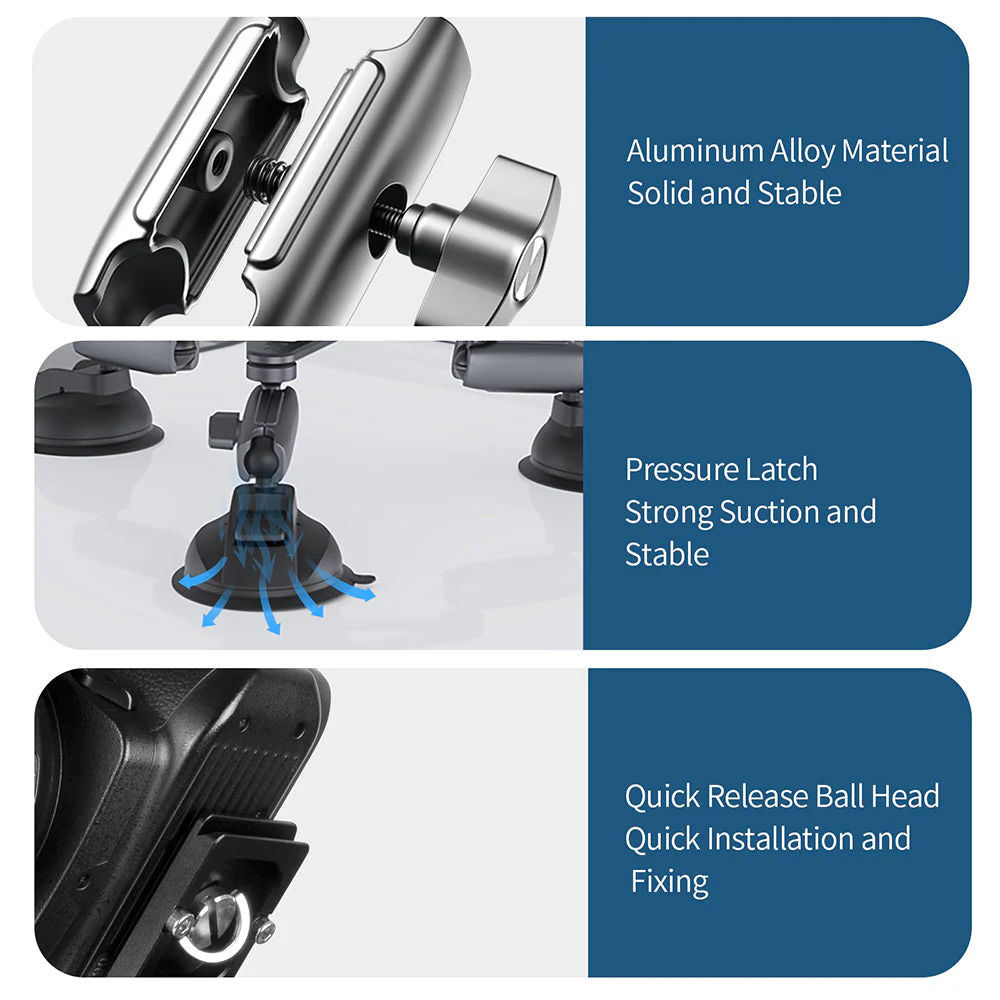 Aluminum Alloy Material
Solid and Stable

Pressure Latch
Strong Suction and Stable

Quick Release Ball Head
Quick Installation and Fixing